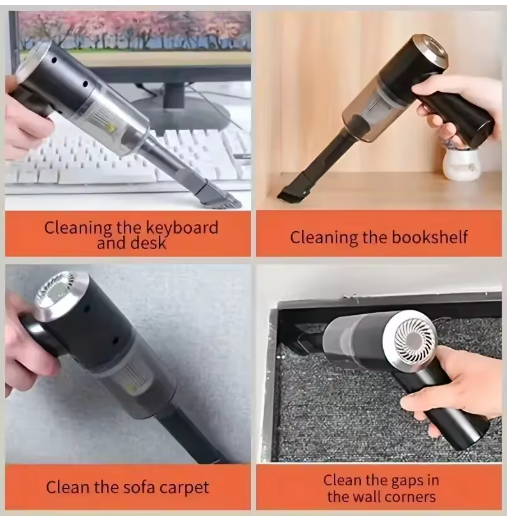 Cleaning the keyboard and desk

Cleaning the bookshelf

Clean the sofa carpet

Clean the gaps in the wall corners